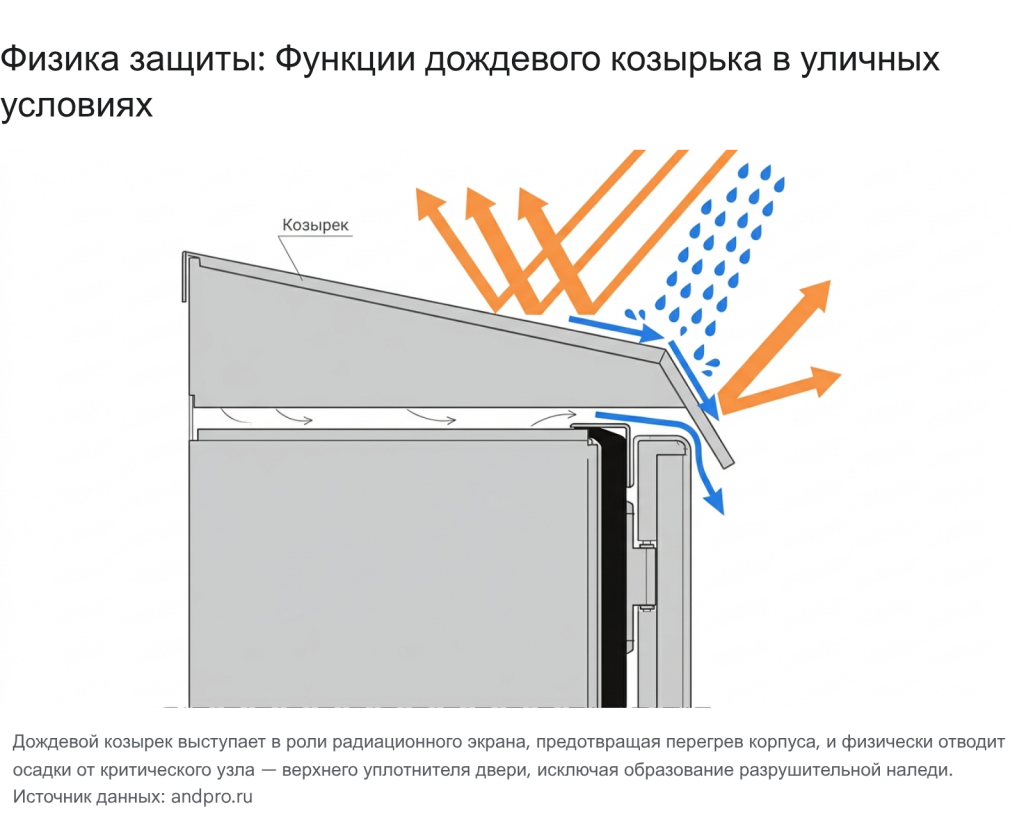 Физика защиты: Функции дождевого козырька в уличных условиях

Козырек

Дождевой козырек выступает в роли радиационного экрана, предотвращая перегрев корпуса, и физически отводит осадки от критического узла — верхнего уплотнителя двери, исключая образование разрушительной наледи.
Источник данных: andpro.ru